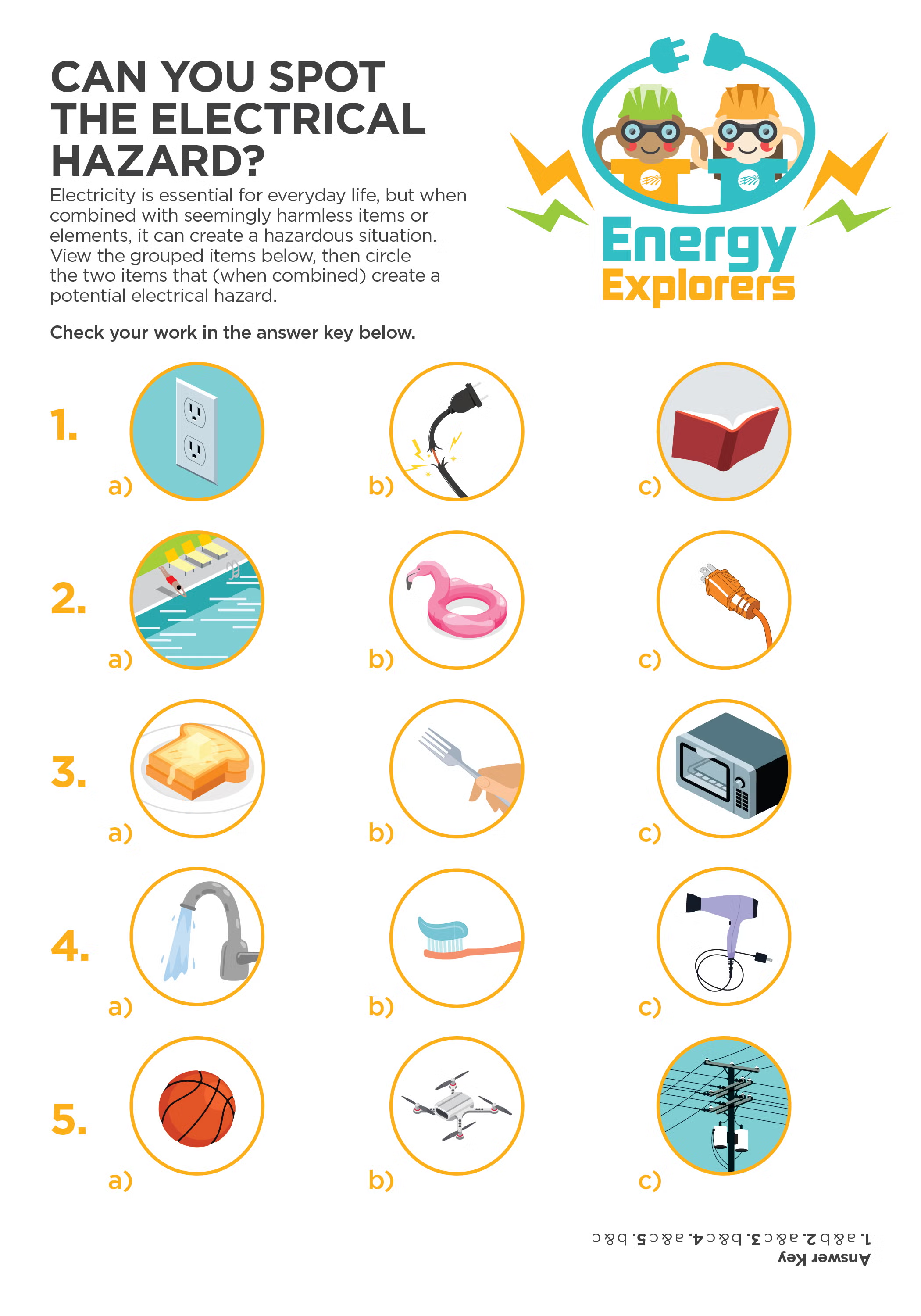 CAN YOU SPOT THE ELECTRICAL HAZARD?

Electricity is essential for everyday life, but when combined with seemingly harmless items or elements, it can create a hazardous situation. View the grouped items below, then circle the two items that (when combined) create a potential electrical hazard.

Check your work in the answer key below.

Energy Explorers

1. a) b) c)

2. a) b) c)

3. a) b) c)

4. a) b) c)

5. a) b) c)

Answer Key
1. a & b 2. a & c 3. b & c 4. a & c 5. b & c